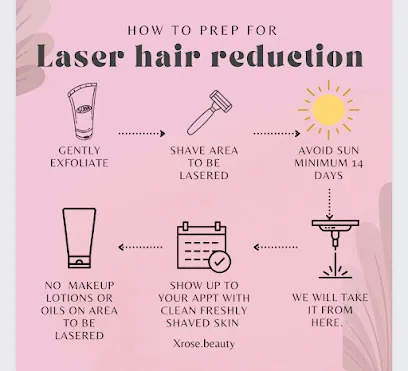 HOW TO PREP FOR

Laser hair reduction

GENTLY EXFOLIATE

SHAVE AREA TO BE LASERED

AVOID SUN MINIMUM 14 DAYS

WE WILL TAKE IT FROM HERE.

SHOW UP TO YOUR APPT WITH CLEAN FRESHLY SHAVED SKIN

NO MAKEUP LOTIONS OR OILS ON AREA TO BE LASERED

Xrose.beauty